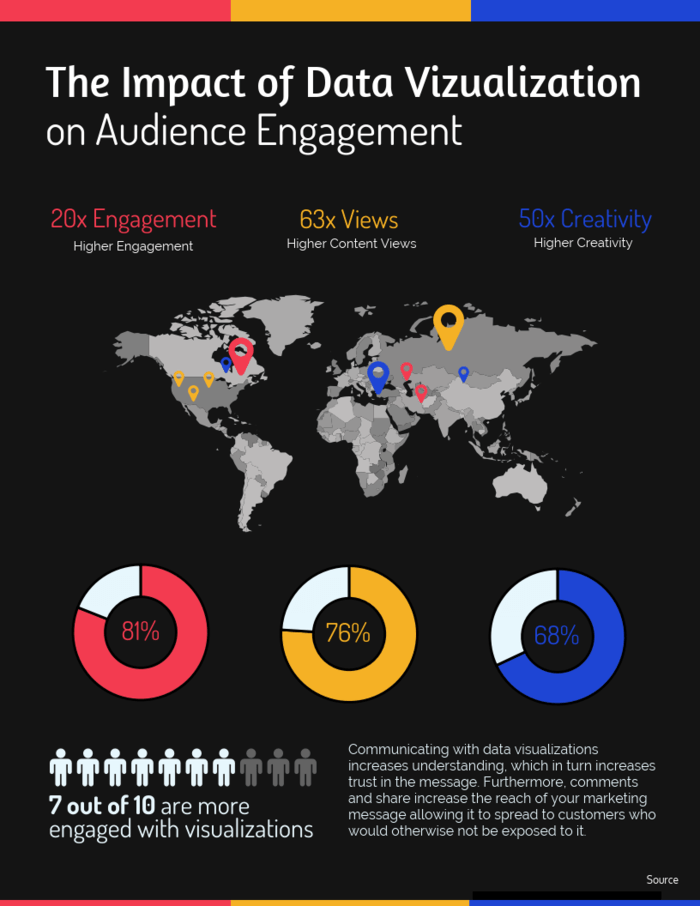 The Impact of Data Vizualization on Audience Engagement

20x Engagement
Higher Engagement

63x Views
Higher Content Views

50x Creativity
Higher Creativity

81%

76%

68%

7 out of 10 are more engaged with visualizations

Communicating with data visualizations increases understanding, which in turn increases trust in the message. Furthermore, comments and share increase the reach of your marketing message allowing it to spread to customers who would otherwise not be exposed to it.

Source